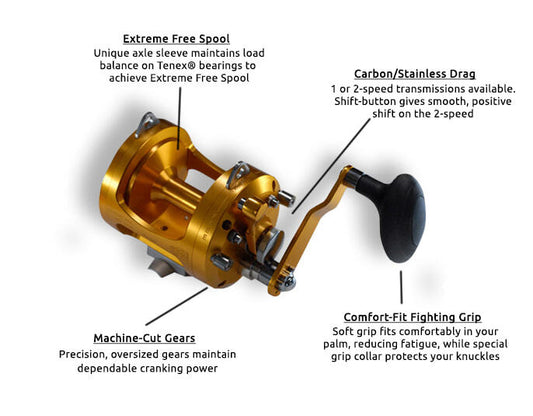 Extreme Free Spool
Unique axle sleeve maintains load balance on Tenex® bearings to achieve Extreme Free Spool

Carbon/Stainless Drag
1 or 2-speed transmissions available. Shift-button gives smooth, positive shift on the 2-speed

Machine-Cut Gears
Precision, oversized gears maintain dependable cranking power

Comfort-Fit Fighting Grip
Soft grip fits comfortably in your palm, reducing fatigue, while special grip collar protects your knuckles